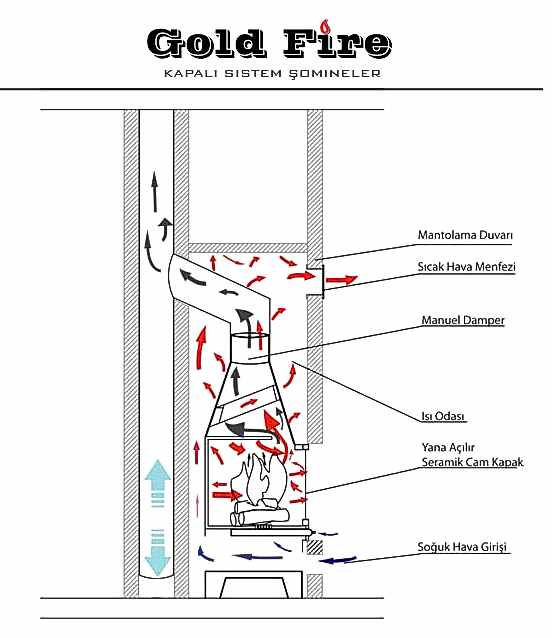 Gold Fire
KAPALI SISTEM ŞOMINELER

Mantolama Duvarı
Sıcak Hava Menfezi
Manuel Damper
Isı Odası
Yana Açılır Seramik Cam Kapak
Soğuk Hava Girişi